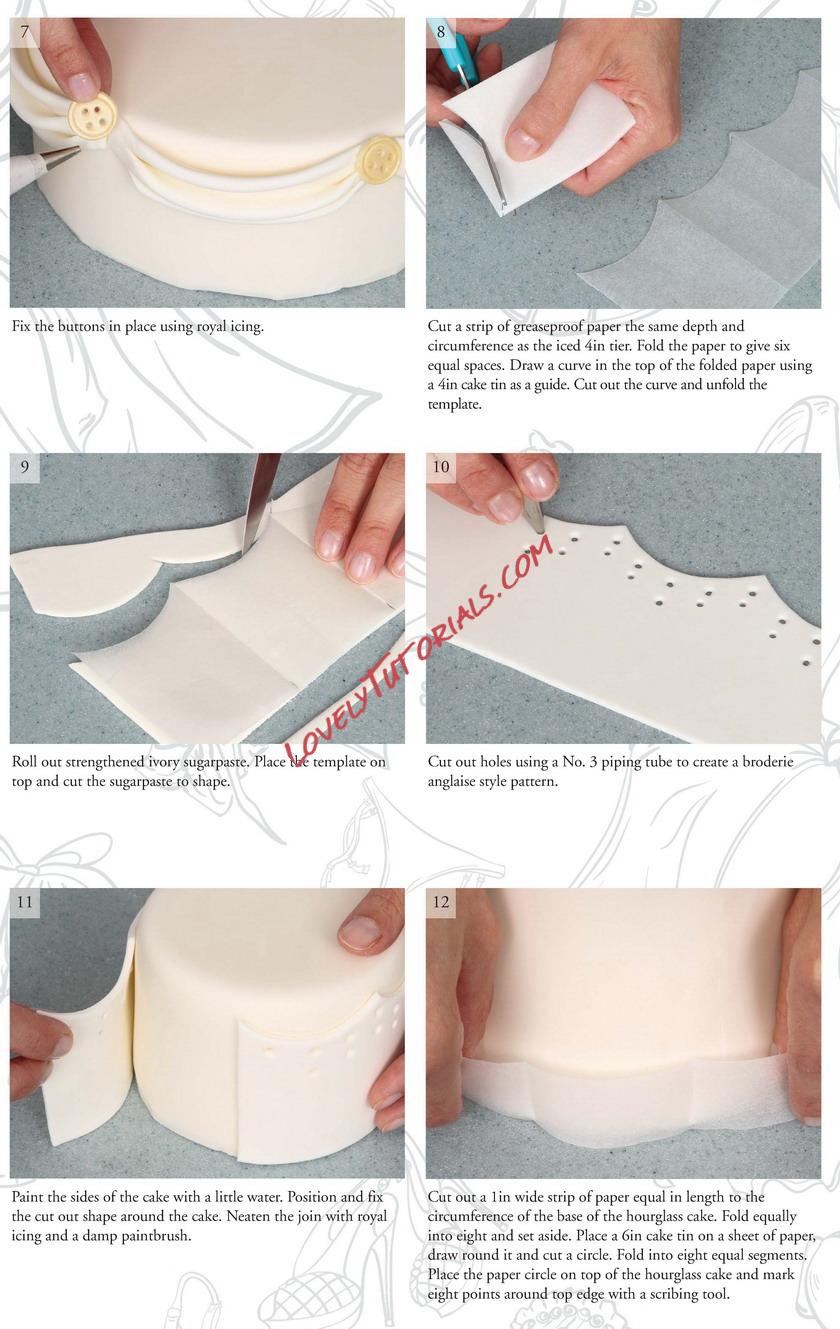 7

Fix the buttons in place using royal icing.

8

Cut a strip of greaseproof paper the same depth and circumference as the iced 4in tier. Fold the paper to give six equal spaces. Draw a curve in the top of the folded paper using a 4in cake tin as a guide. Cut out the curve and unfold the template.

9

Roll out strengthened ivory sugarpaste. Place the template on top and cut the sugarpaste to shape.

10

Cut out holes using a No. 3 piping tube to create a broderie anglaise style pattern.

LOVELYTUTORIALS.COM

11

Paint the sides of the cake with a little water. Position and fix the cut out shape around the cake. Neaten the join with royal icing and a damp paintbrush.

12

Cut out a 1in wide strip of paper equal in length to the circumference of the base of the hourglass cake. Fold equally into eight and set aside. Place a 6in cake tin on a sheet of paper, draw round it and cut a circle. Fold into eight equal segments. Place the paper circle on top of the hourglass cake and mark eight points around top edge with a scribing tool.