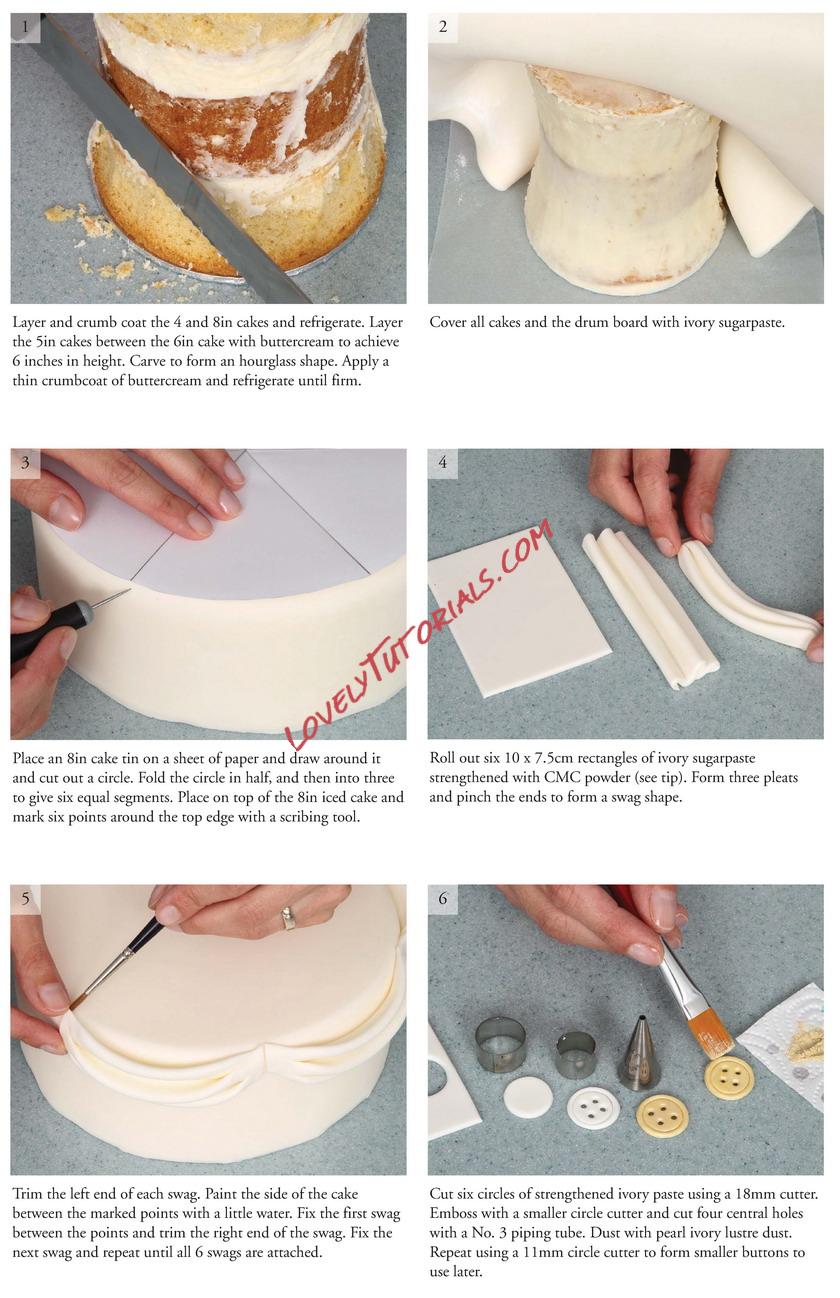 1

Layer and crumb coat the 4 and 8in cakes and refrigerate. Layer the 5in cakes between the 6in cake with buttercream to achieve 6 inches in height. Carve to form an hourglass shape. Apply a thin crumbcoat of buttercream and refrigerate until firm.

2

Cover all cakes and the drum board with ivory sugarpaste.

3

Place an 8in cake tin on a sheet of paper and draw around it and cut out a circle. Fold the circle in half, and then into three to give six equal segments. Place on top of the 8in iced cake and mark six points around the top edge with a scribing tool.

4

LOVELYTUTORIALS.COM

Roll out six 10 x 7.5cm rectangles of ivory sugarpaste strengthened with CMC powder (see tip). Form three pleats and pinch the ends to form a swag shape.

5

Trim the left end of each swag. Paint the side of the cake between the marked points with a little water. Fix the first swag between the points and trim the right end of the swag. Fix the next swag and repeat until all 6 swags are attached.

6

Cut six circles of strengthened ivory paste using a 18mm cutter. Emboss with a smaller circle cutter and cut four central holes with a No. 3 piping tube. Dust with pearl ivory lustre dust. Repeat using a 11mm circle cutter to form smaller buttons to use later.