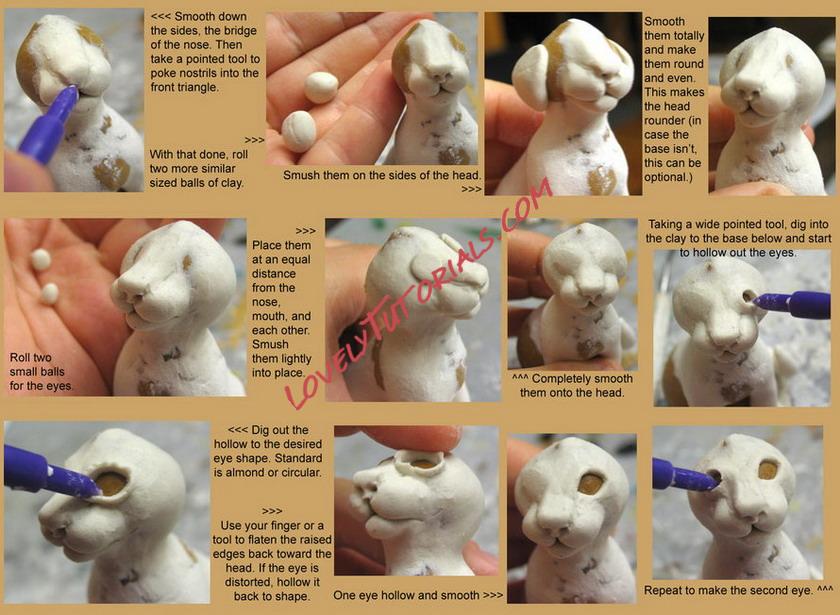 <<< Smooth down the sides, the bridge of the nose. Then take a pointed tool to poke nostrils into the front triangle.

>>>

With that done, roll two more similar sized balls of clay.

Smush them on the sides of the head. >>>

Smooth them totally and make them round and even. This makes the head rounder (in case the base isn't, this can be optional.)

Roll two small balls for the eyes.

>>>
Place them at an equal distance from the nose, mouth, and each other. Smush them lightly into place.

LOVELYTUTORIALS.COM

^^^ Completely smooth them onto the head.

Taking a wide pointed tool, dig into the clay to the base below and start to hollow out the eyes.

<<< Dig out the hollow to the desired eye shape. Standard is almond or circular.

>>>
Use your finger or a tool to flaten the raised edges back toward the head. If the eye is distorted, hollow it back to shape.

One eye hollow and smooth >>>

Repeat to make the second eye. ^^^