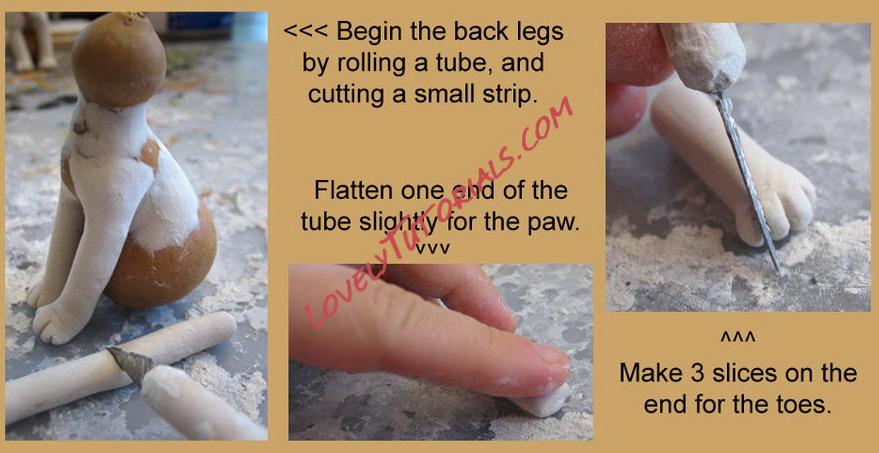 <<< Begin the back legs by rolling a tube, and cutting a small strip.

Flatten one end of the tube slightly for the paw.
vvv

LOVELYTUTORIALS.COM

^^^
Make 3 slices on the end for the toes.