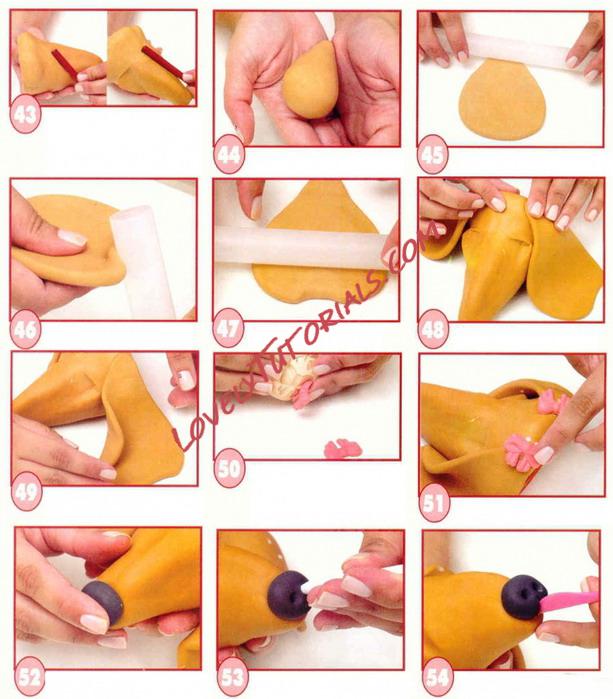 43
44
45
46
47
48
49
50
51
52
53
54
LOVELYTUTORIALS.COM